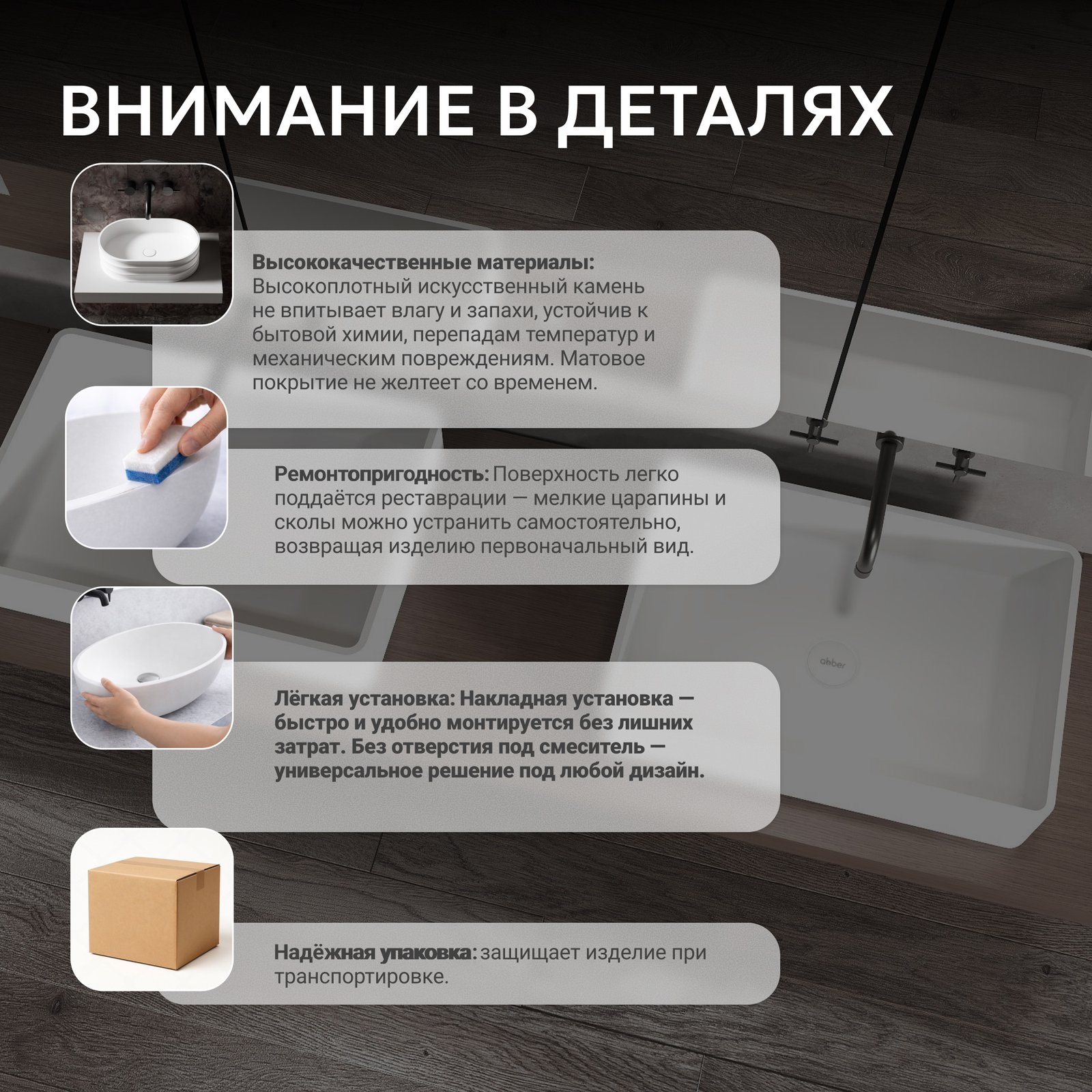 ВНИМАНИЕ В ДЕТАЛЯХ

Высококачественные материалы: Высокоплотный искусственный камень не впитывает влагу и запахи, устойчив к бытовой химии, перепадам температур и механическим повреждениям. Матовое покрытие не желтеет со временем.

Ремонтопригодность: Поверхность легко поддаётся реставрации — мелкие царапины и сколы можно устранить самостоятельно, возвращая изделию первоначальный вид.

abber

Лёгкая установка: Накладная установка — быстро и удобно монтируется без лишних затрат. Без отверстия под смеситель — универсальное решение под любой дизайн.

Надёжная упаковка: защищает изделие при транспортировке.